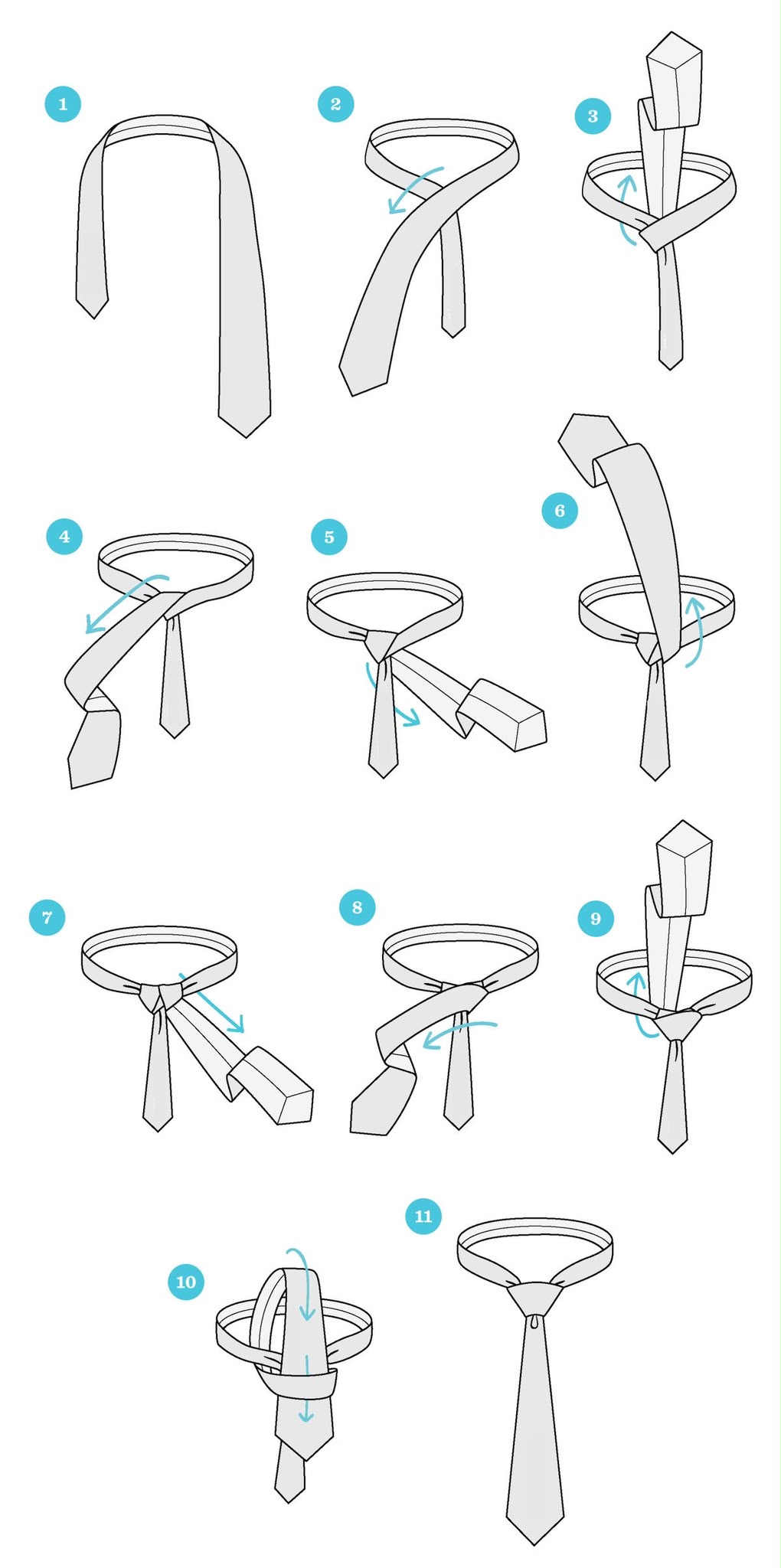 1
2
3
4
5
6
7
8
9
10
11